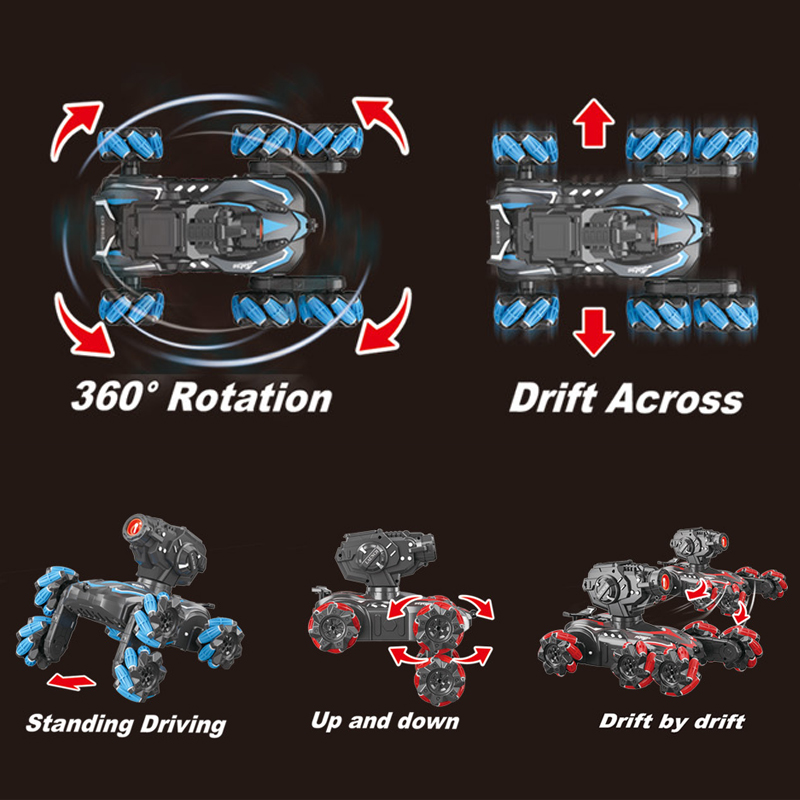 360° Rotation

Drift Across

Standing Driving

Up and down

Drift by drift